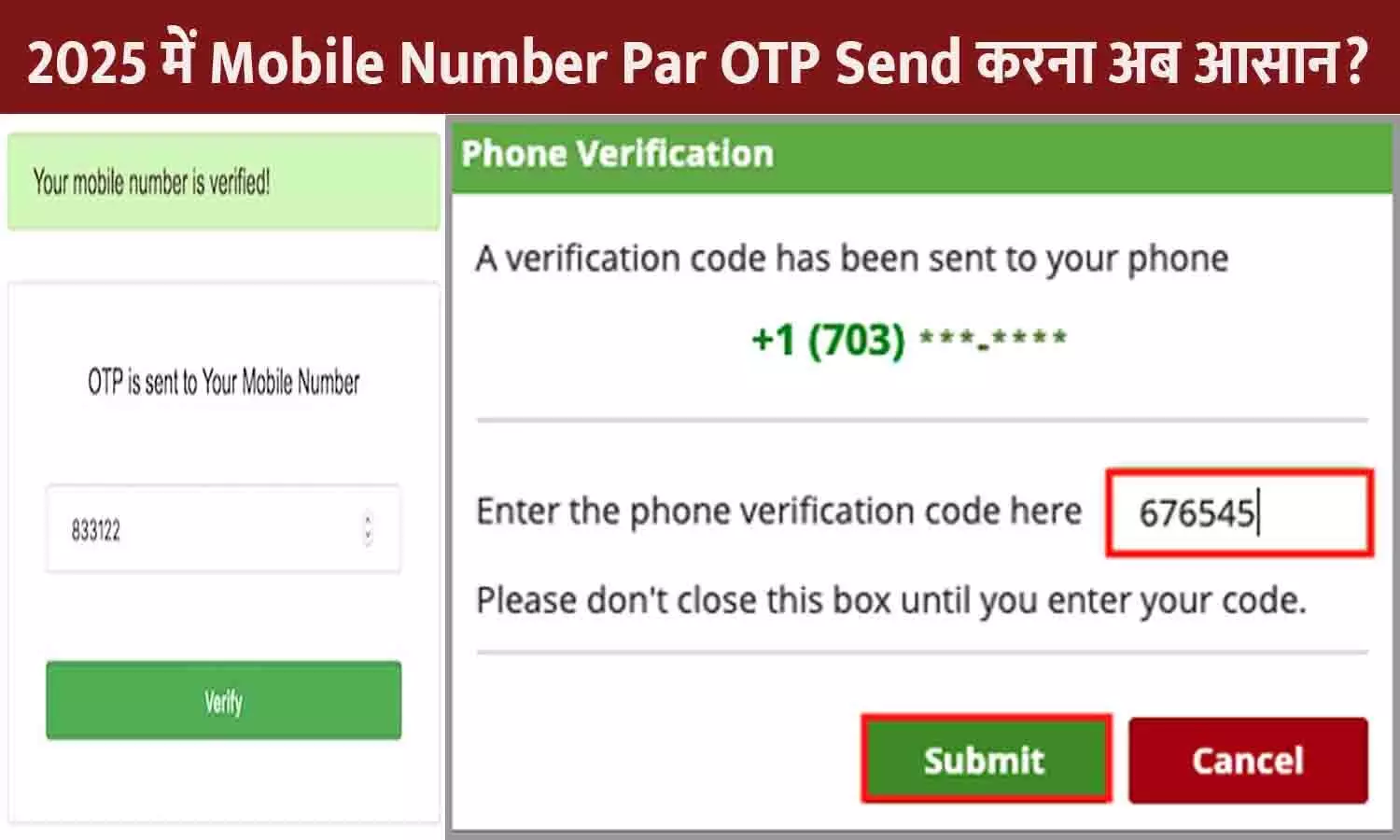 2025 में Mobile Number Par OTP Send करना अब आसान?

Your mobile number is verified!

OTP is sent to Your Mobile Number

833122

Verify

Phone Verification

A verification code has been sent to your phone

+1 (703) ***-****

Enter the phone verification code here

676545

Please don't close this box until you enter your code.

Submit

Cancel